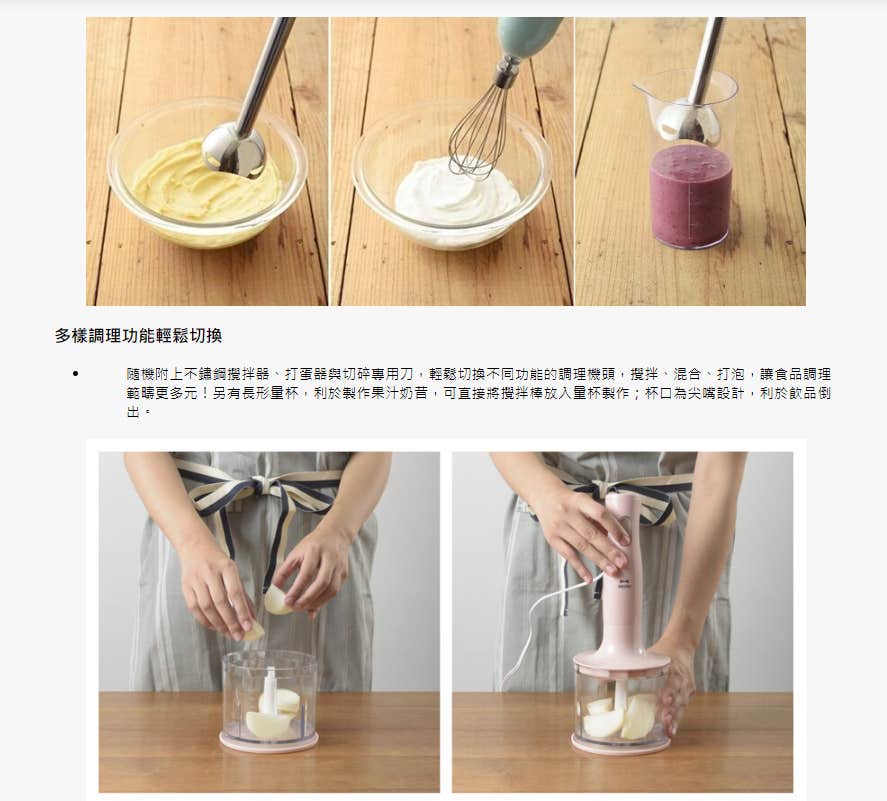 多樣調理功能輕鬆切換

• 隨機附上不鏽鋼攪拌器、打蛋器與切碎專用刀，輕鬆切換不同功能的調理機頭，攪拌、混合、打泡，讓食品調理範疇更多元！另有長形量杯，利於製作果汁奶昔，可直接將攪拌棒放入量杯製作；杯口為尖嘴設計，利於飲品倒出。