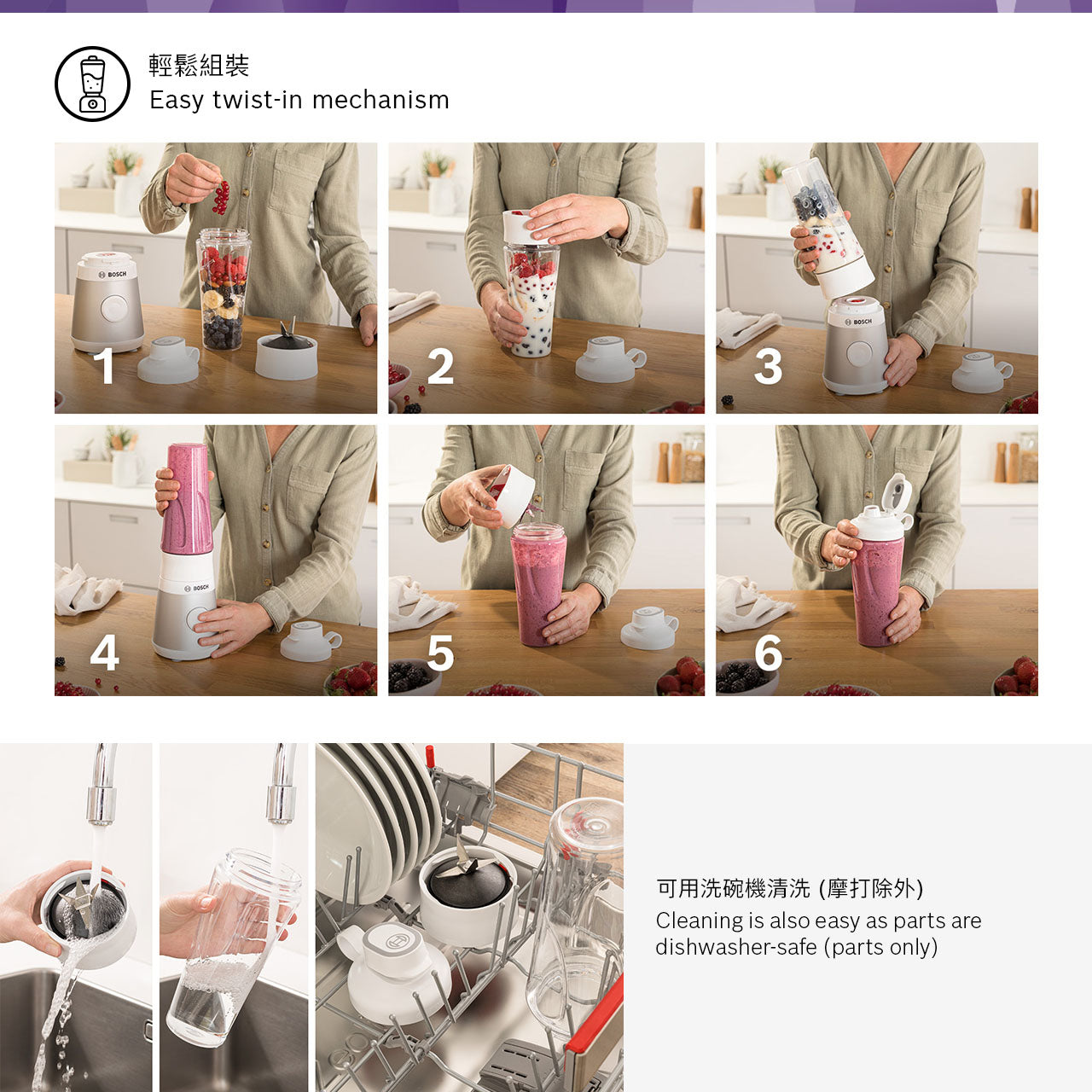 輕鬆組裝
Easy twist-in mechanism

BOSCH

1

2

BOSCH

3

BOSCH

4

5

6

可用洗碗機清洗 (摩打除外)
Cleaning is also easy as parts are dishwasher-safe (parts only)