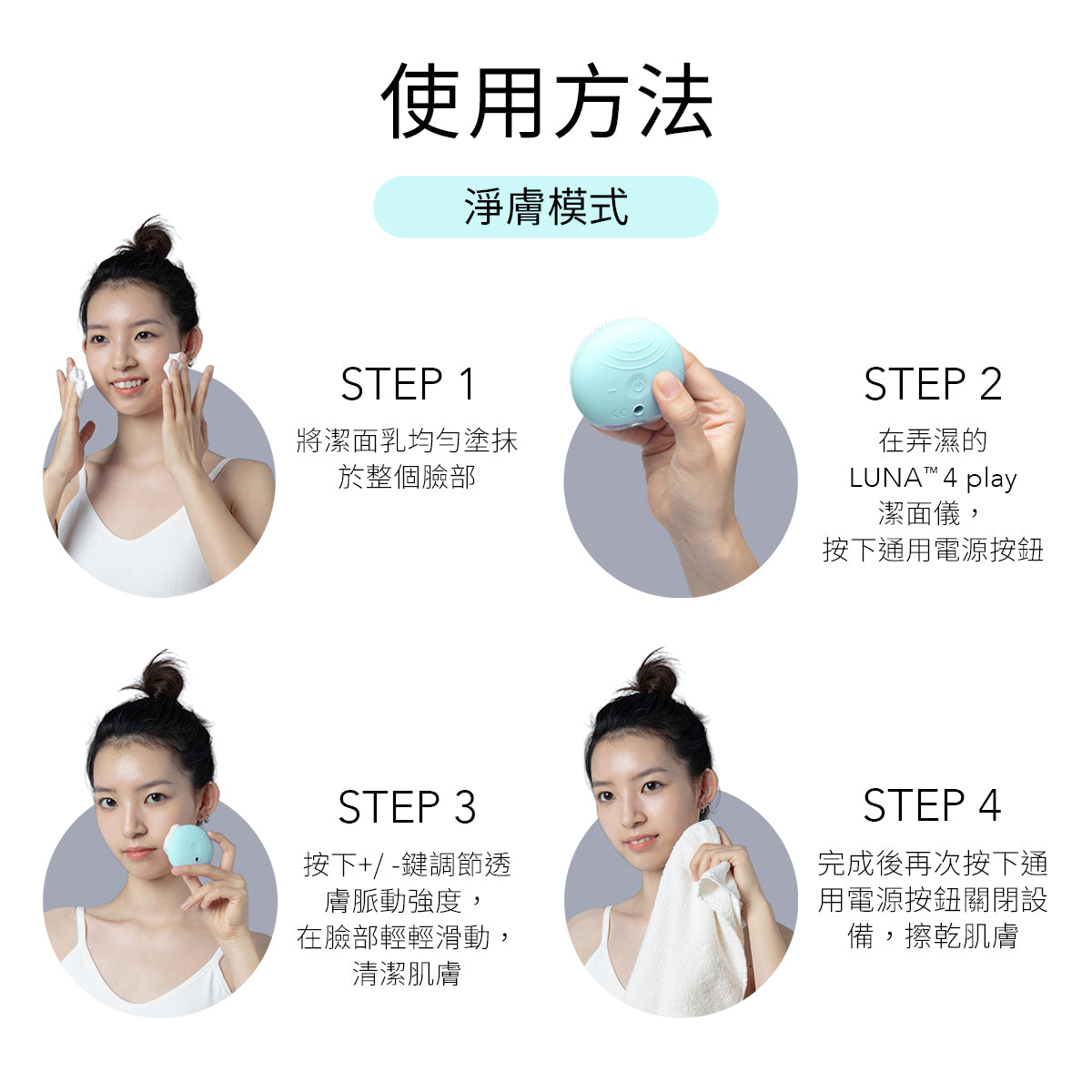 使用方法

淨膚模式

STEP 1
將潔面乳均勻塗抹於整個臉部

STEP 2
在弄濕的 LUNA™ 4 play 潔面儀，按下通用電源按鈕

STEP 3
按下+/ -鍵調節透膚脈動強度，在臉部輕輕滑動，清潔肌膚

STEP 4
完成後再次按下通用電源按鈕關閉設備，擦乾肌膚