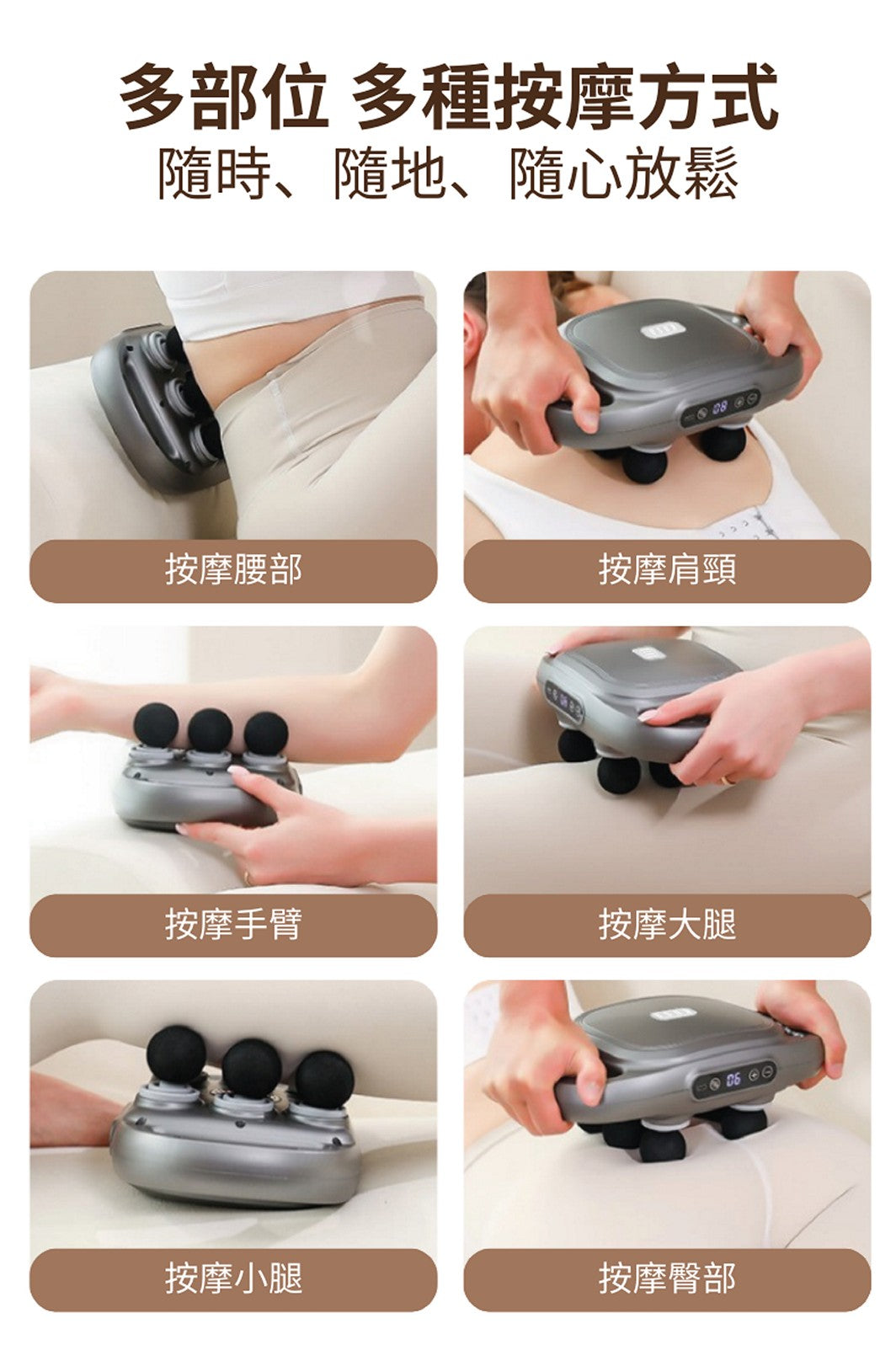 多部位 多種按摩方式
隨時、隨地、隨心放鬆

按摩腰部

按摩肩頸

按摩手臂

按摩大腿

按摩小腿

按摩臀部